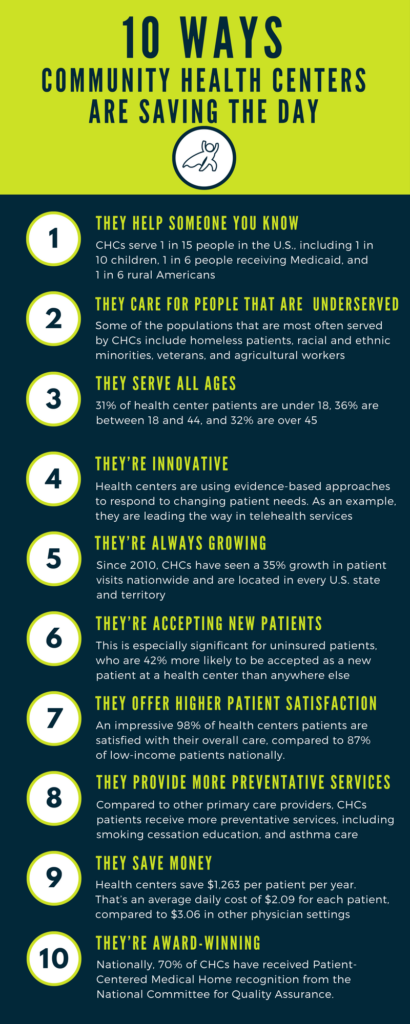 10 WAYS
COMMUNITY HEALTH CENTERS ARE SAVING THE DAY

1
THEY HELP SOMEONE YOU KNOW
CHCs serve 1 in 15 people in the U.S., including 1 in 10 children, 1 in 6 people receiving Medicaid, and 1 in 6 rural Americans

2
THEY CARE FOR PEOPLE THAT ARE UNDERSERVED
Some of the populations that are most often served by CHCs include homeless patients, racial and ethnic minorities, veterans, and agricultural workers

3
THEY SERVE ALL AGES
31% of health center patients are under 18, 36% are between 18 and 44, and 32% are over 45

4
THEY'RE INNOVATIVE
Health centers are using evidence-based approaches to respond to changing patient needs. As an example, they are leading the way in telehealth services

5
THEY'RE ALWAYS GROWING
Since 2010, CHCs have seen a 35% growth in patient visits nationwide and are located in every U.S. state and territory

6
THEY'RE ACCEPTING NEW PATIENTS
This is especially significant for uninsured patients, who are 42% more likely to be accepted as a new patient at a health center than anywhere else

7
THEY OFFER HIGHER PATIENT SATISFACTION
An impressive 98% of health centers patients are satisfied with their overall care, compared to 87% of low-income patients nationally.

8
THEY PROVIDE MORE PREVENTATIVE SERVICES
Compared to other primary care providers, CHCs patients receive more preventative services, including smoking cessation education, and asthma care

9
THEY SAVE MONEY
Health centers save $1,263 per patient per year. That's an average daily cost of $2.09 for each patient, compared to $3.06 in other physician settings

10
THEY'RE AWARD-WINNING
Nationally, 70% of CHCs have received Patient-Centered Medical Home recognition from the National Committee for Quality Assurance.